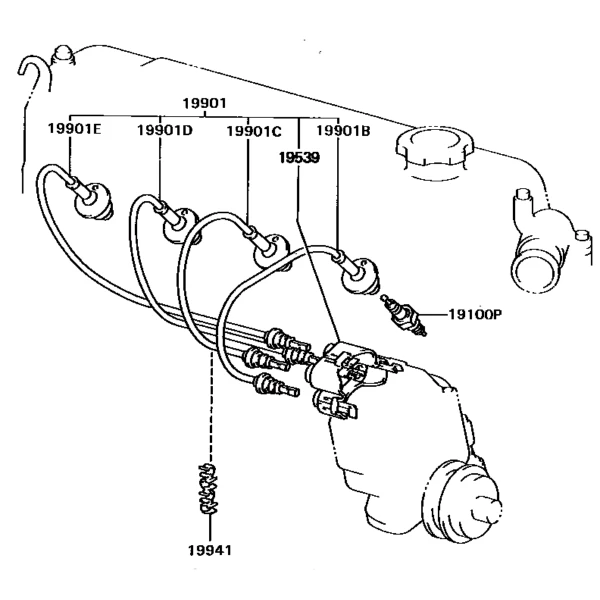 19901
19901E
19901D
19901C
19901B
19539
19100P
19941